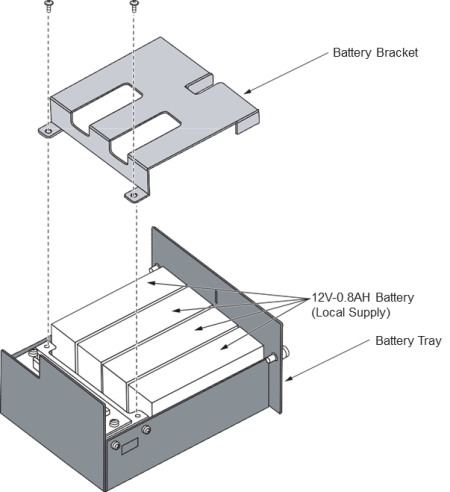 Battery Bracket

12V-0.8AH Battery
(Local Supply)

Battery Tray